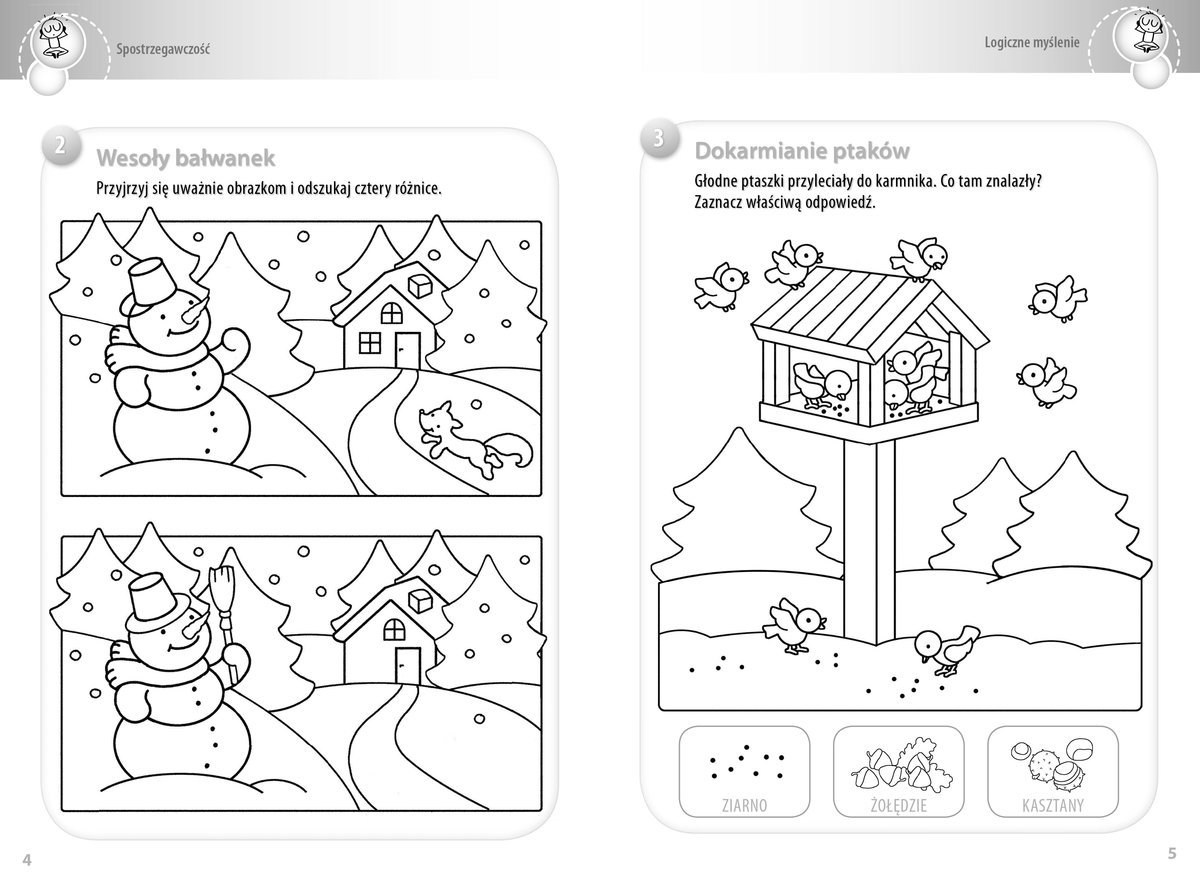 Spostrzegawczość

2 Wesoły bałwanek

Przyjrzyj się uważnie obrazkom i odszukaj cztery różnice.

4

Logiczne myślenie

3 Dokarmianie ptaków

Głodne ptaszki przyleciały do karmnika. Co tam znalazły? Zaznacz właściwą odpowiedź.

ZIARNO

ŻOŁĘDZIE

KASZTANY

5