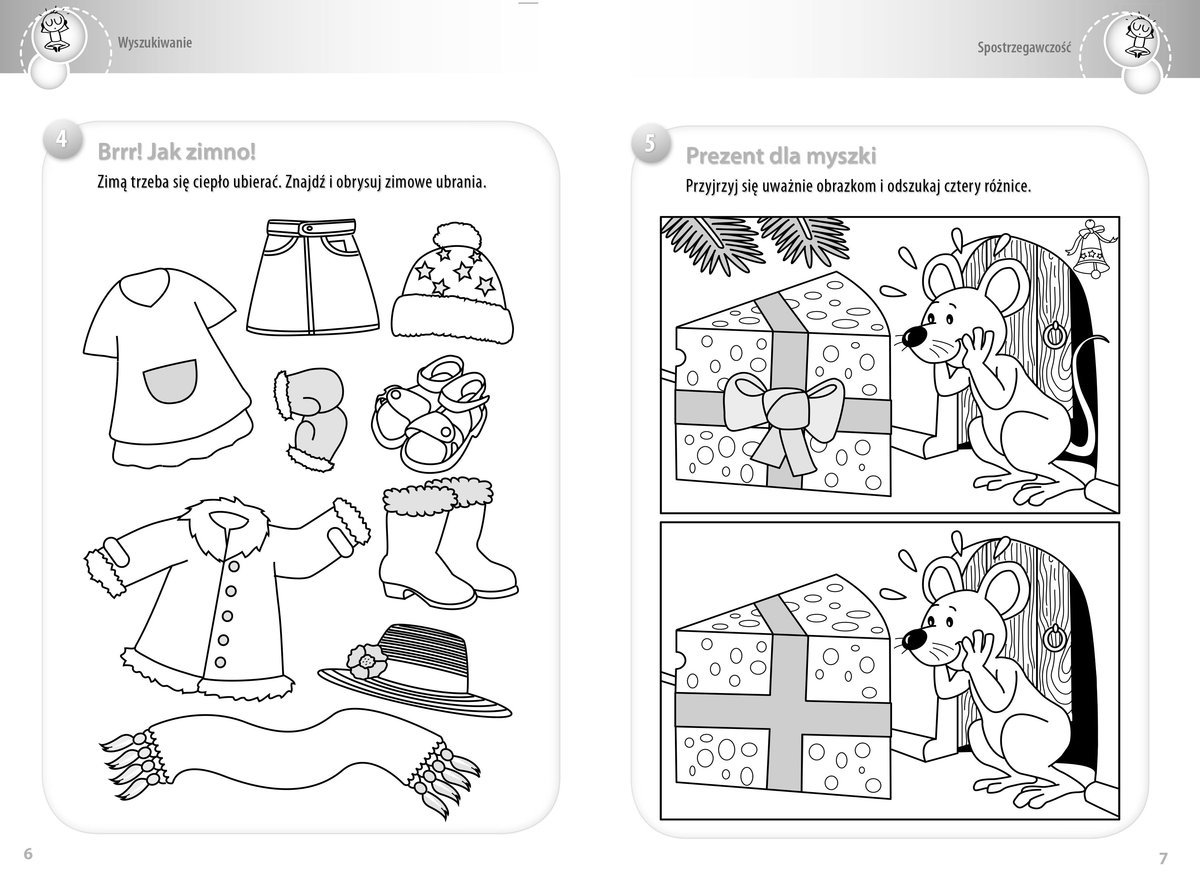 Wyszukiwanie

4

Brrr! Jak zimno!

Zimą trzeba się ciepło ubierać. Znajdź i obrysuj zimowe ubrania.

6

Spostrzegawczość

5

Prezent dla myszki

Przyjrzyj się uważnie obrazkom i odszukaj cztery różnice.

7