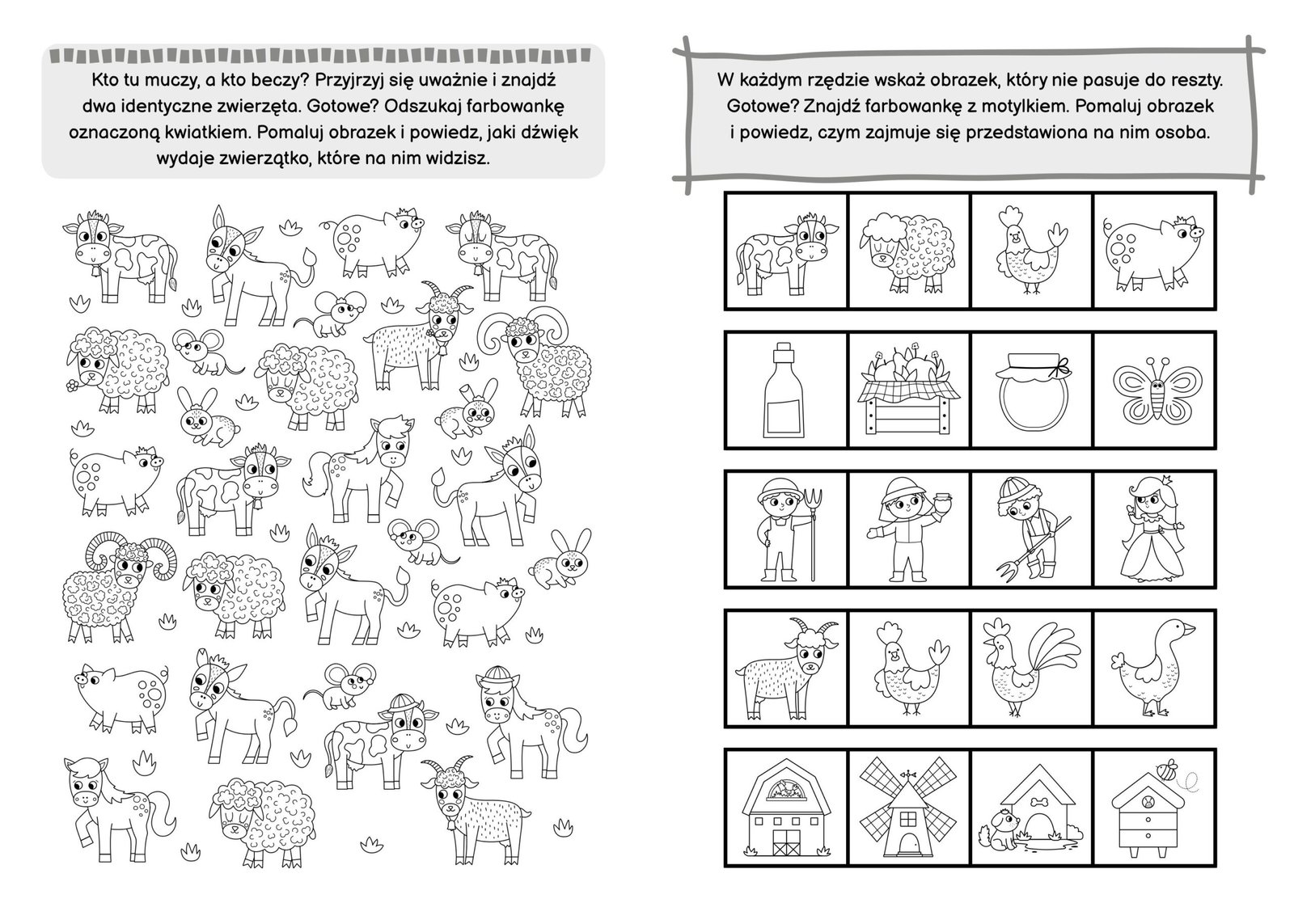 Kto tu muczy, a kto beczy? Przyjrzyj się uważnie i znajdź dwa identyczne zwierzęta. Gotowe? Odszukaj farbowankę oznaczoną kwiatkiem. Pomaluj obrazek i powiedz, jaki dźwięk wydaje zwierzątko, które na nim widzisz.

W każdym rzędzie wskaż obrazek, który nie pasuje do reszty. Gotowe? Znajdź farbowankę z motylkiem. Pomaluj obrazek i powiedz, czym zajmuje się przedstawiona na nim osoba.